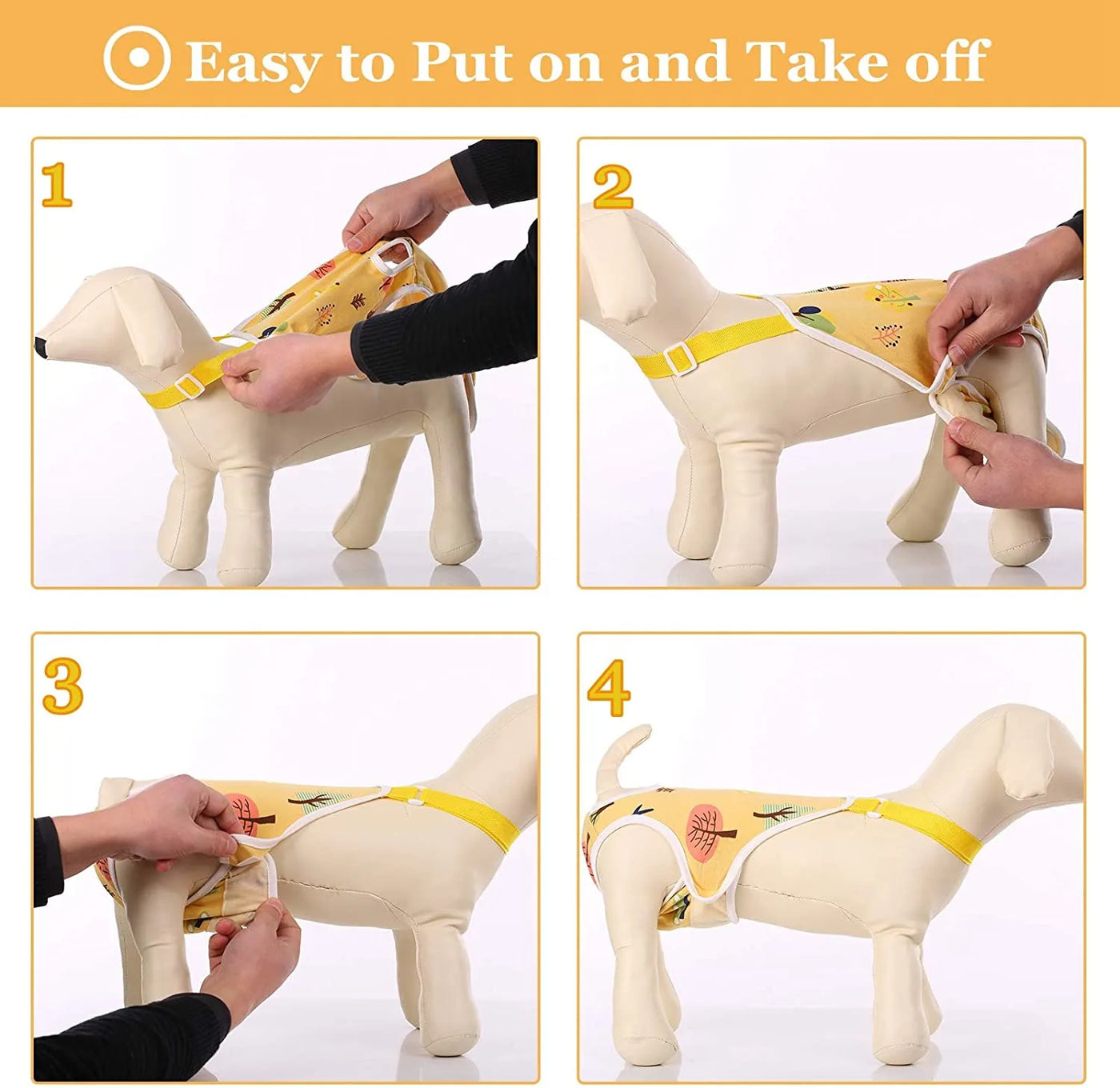 Easy to Put on and Take off

1

2

3

4