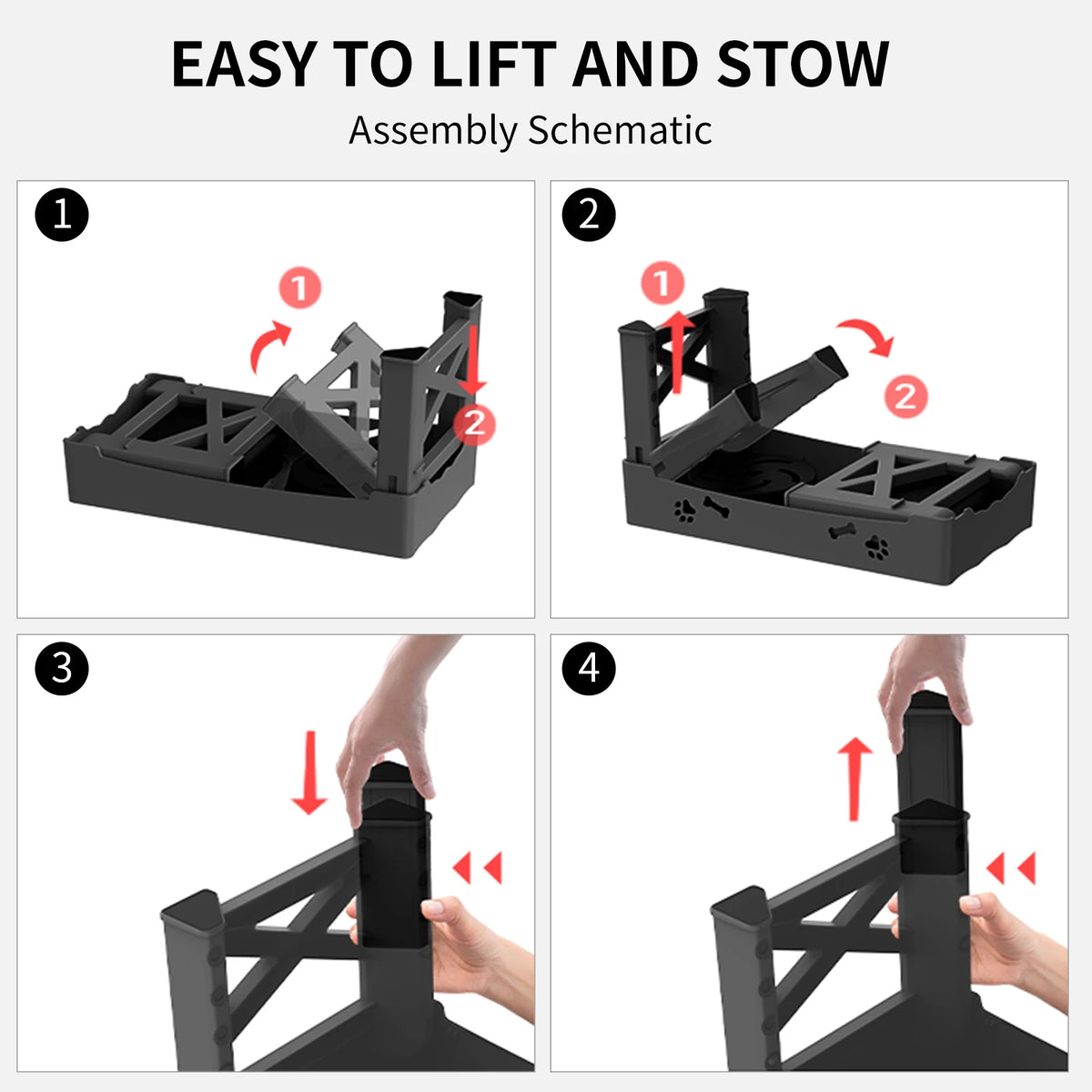 EASY TO LIFT AND STOW
Assembly Schematic

1
1
2

2
1
2

3

4